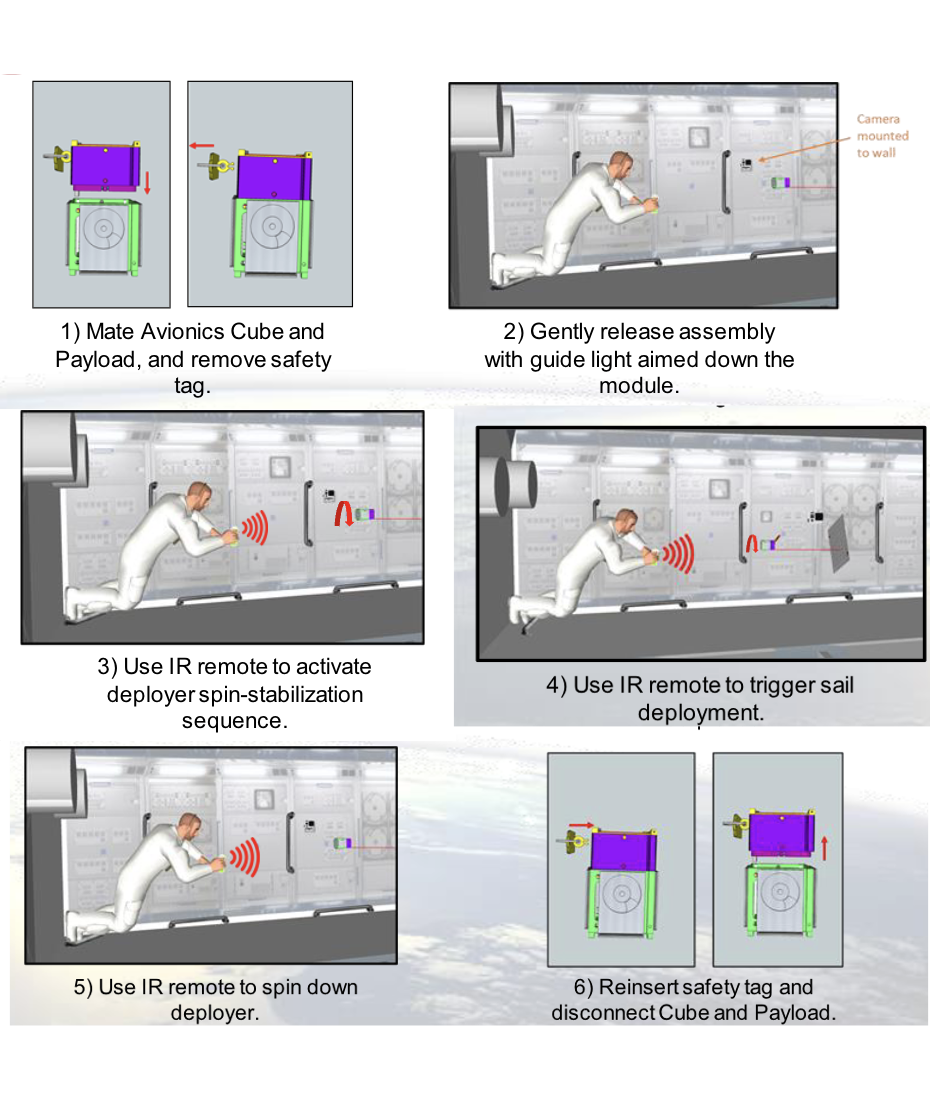 1) Mate Avionics Cube and Payload, and remove safety tag.

Camera mounted to wall

2) Gently release assembly with guide light aimed down the module.

3) Use IR remote to activate deployer spin-stabilization sequence.

4) Use IR remote to trigger sail deployment.

5) Use IR remote to spin down deployer.

6) Reinsert safety tag and disconnect Cube and Payload.